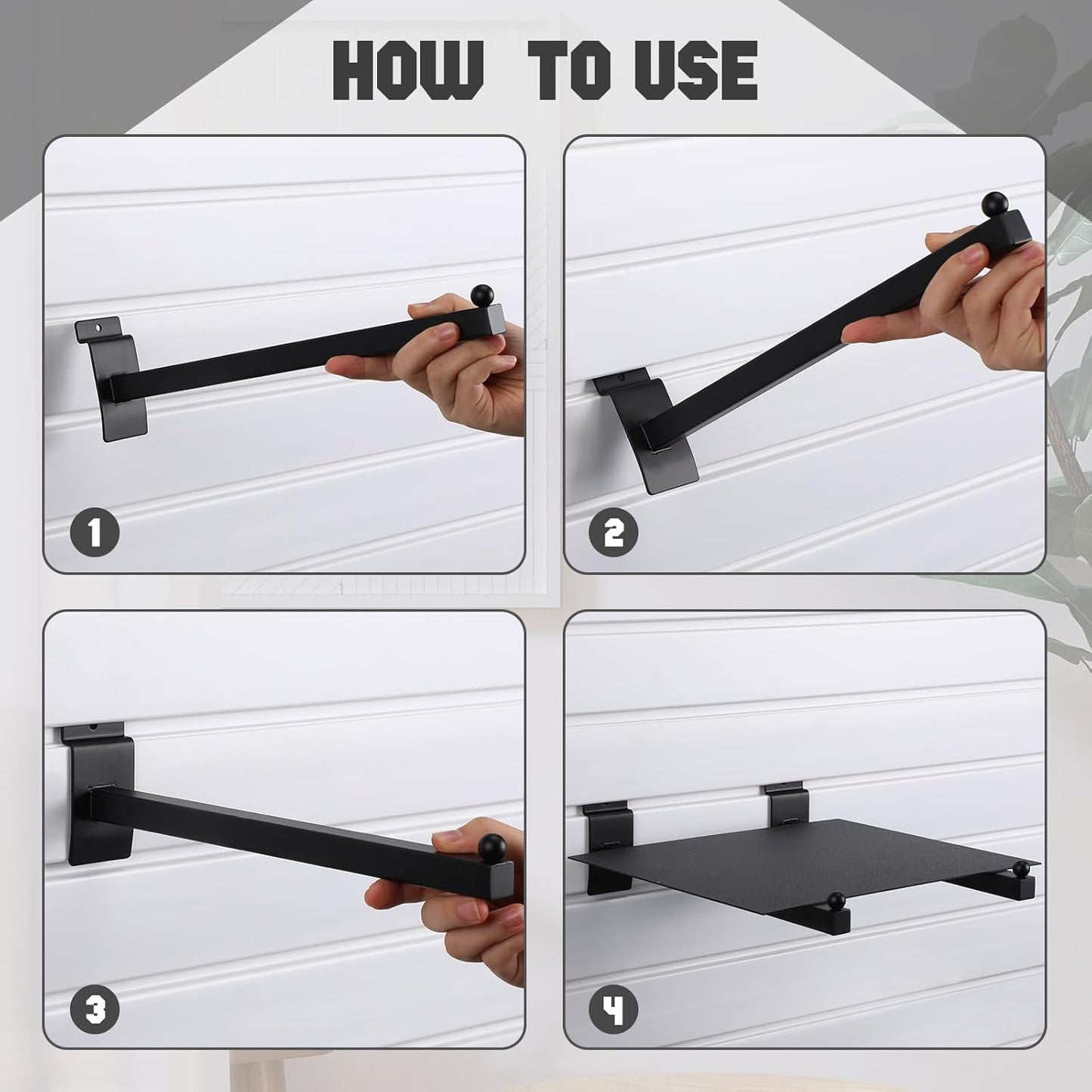 HOW TO USE

1

2

3

4